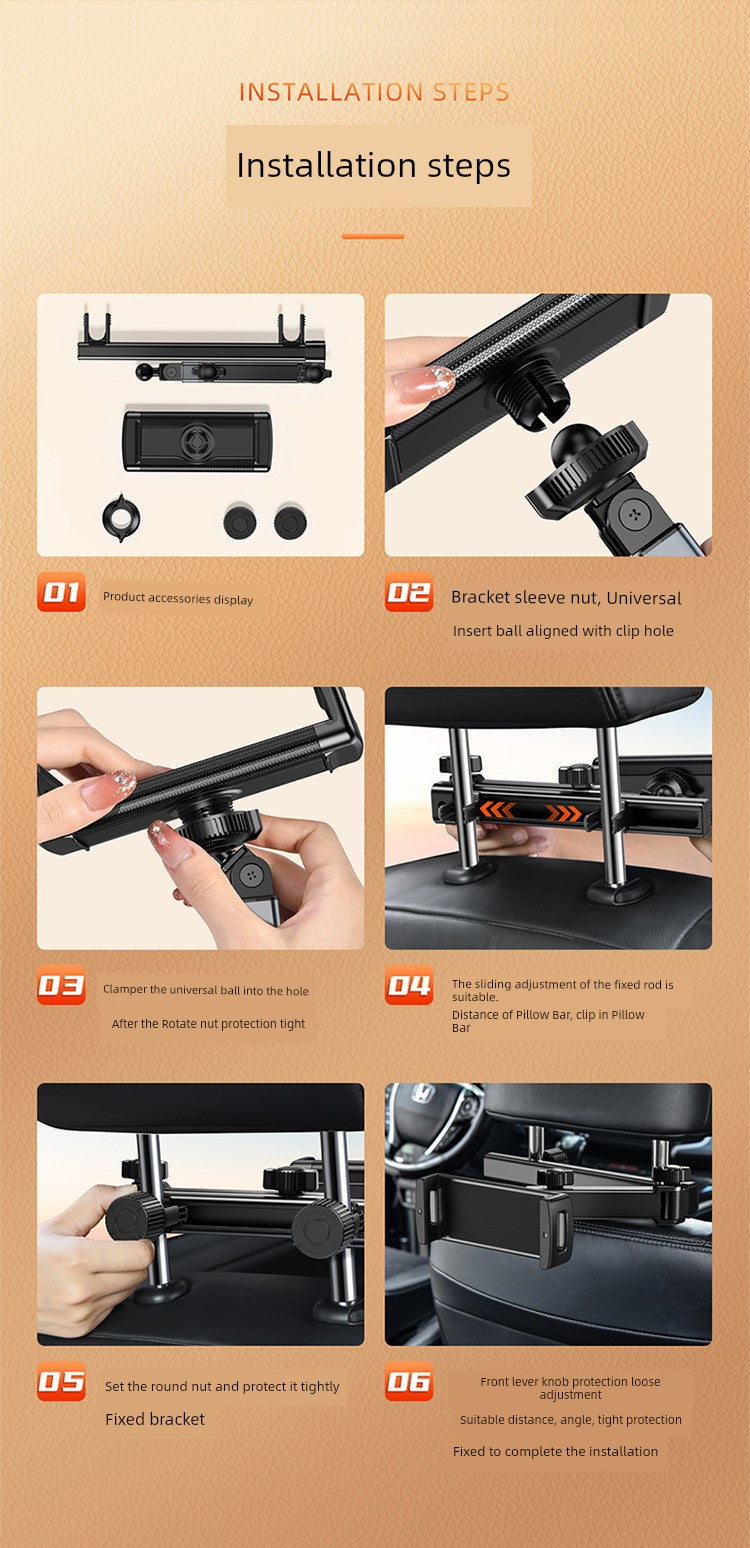 INSTALLATION STEPS

Installation steps

01 Product accessories display

02 Bracket sleeve nut, Universal

Insert ball aligned with clip hole

03 Clamper the universal ball into the hole

After the Rotate nut protection tight

04 The sliding adjustment of the fixed rod is suitable.

Distance of Pillow Bar, clip in Pillow Bar

05 Set the round nut and protect it tightly

Fixed bracket

06 Front lever knob protection loose adjustment

Suitable distance, angle, tight protection

Fixed to complete the installation